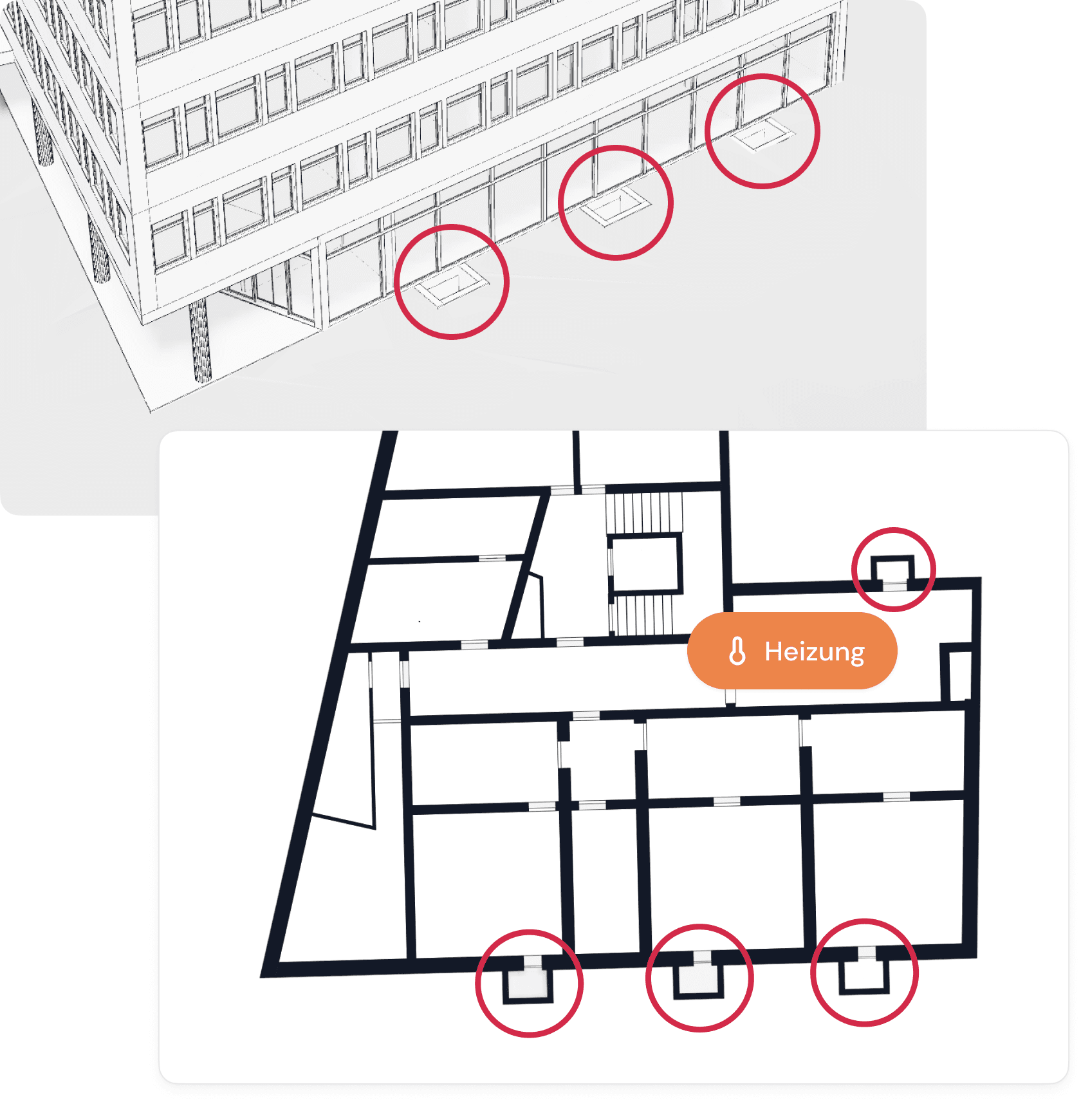 Heizung